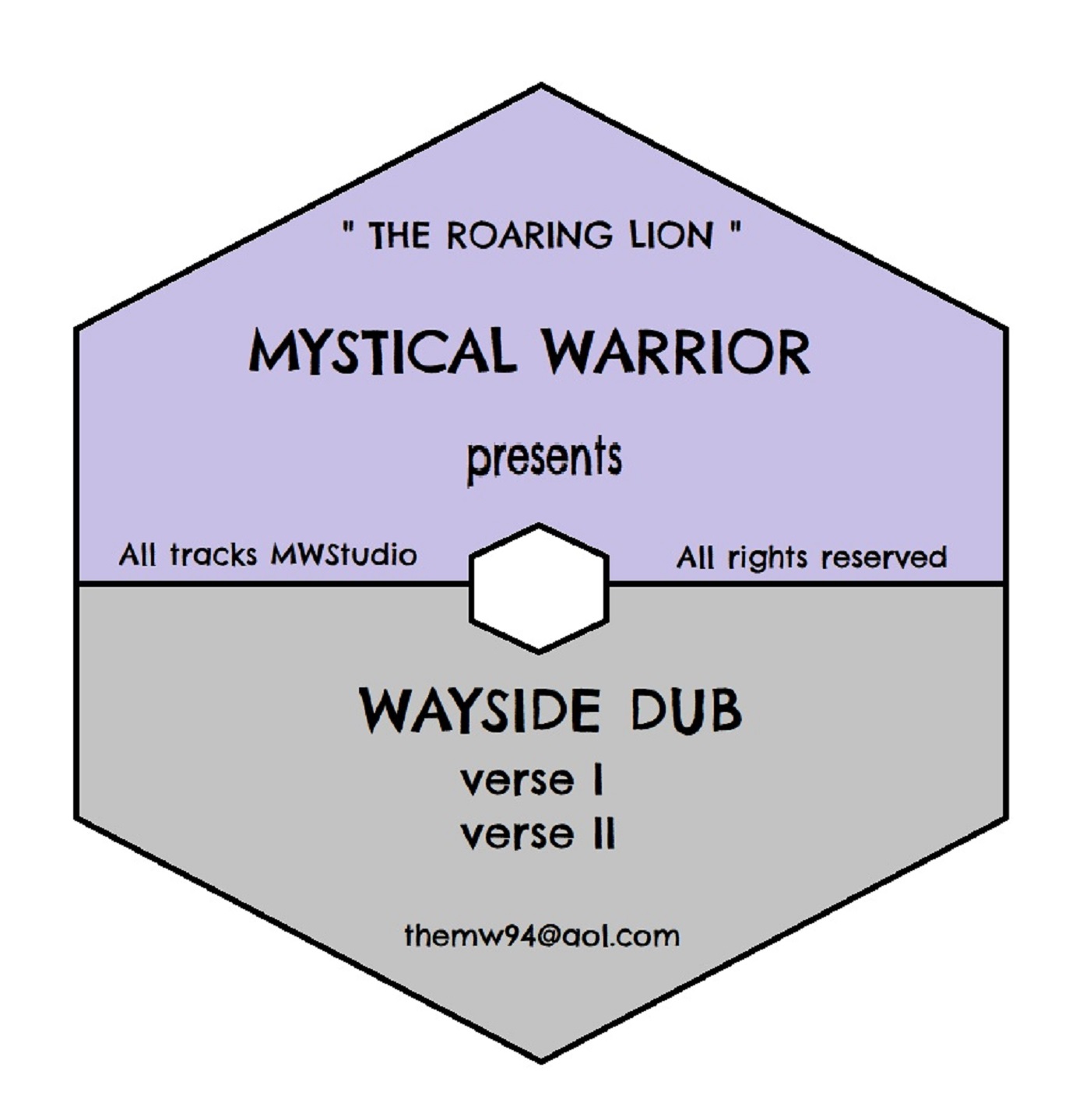 " THE ROARING LION "

MYSTICAL WARRIOR

presents

All tracks MWStudio

All rights reserved

WAYSIDE DUB

verse I
verse II

themw94@aol.com